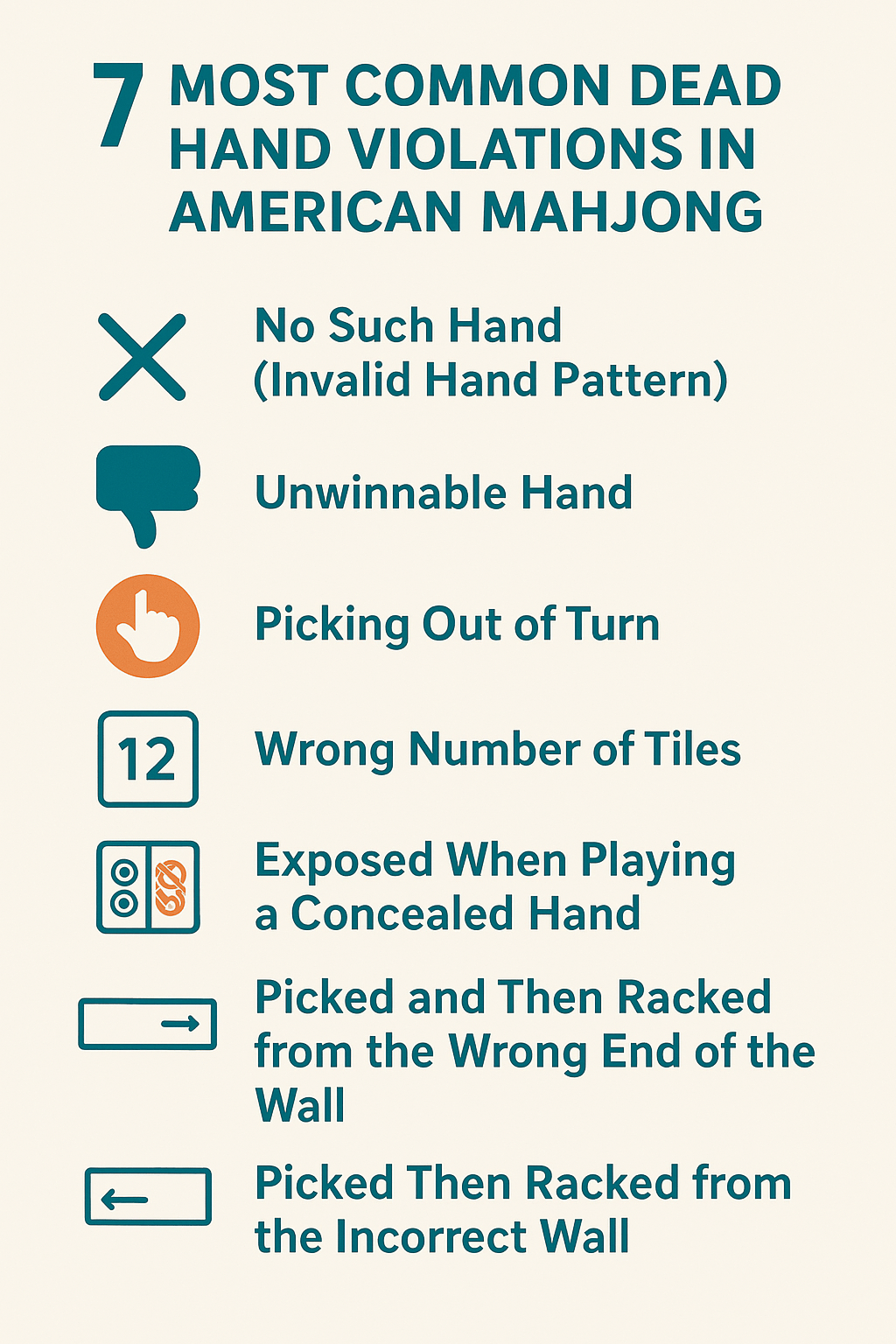 7 MOST COMMON DEAD HAND VIOLATIONS IN AMERICAN MAHJONG

No Such Hand (Invalid Hand Pattern)

Unwinnable Hand

Picking Out of Turn

12

Wrong Number of Tiles

Exposed When Playing a Concealed Hand

Picked and Then Racked from the Wrong End of the Wall

Picked Then Racked from the Incorrect Wall