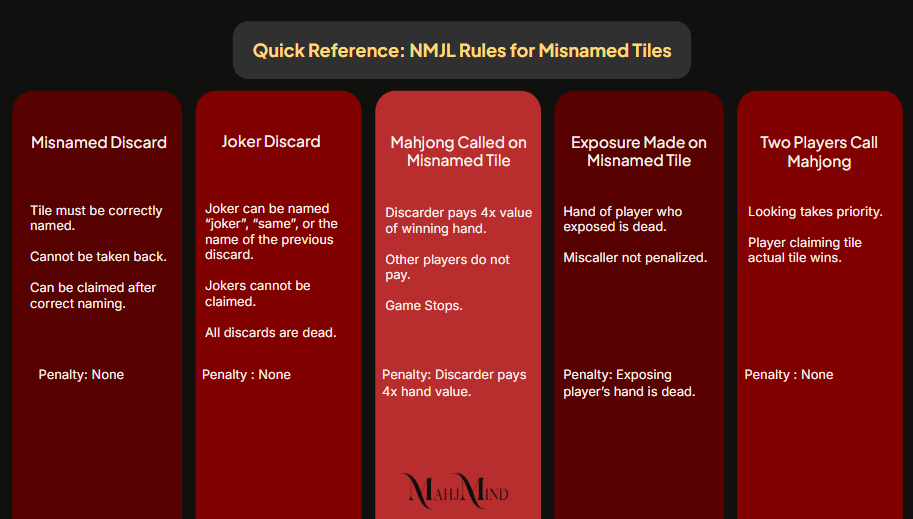 Quick Reference: NMJL Rules for Misnamed Tiles

Misnamed Discard

Tile must be correctly named.

Cannot be taken back.

Can be claimed after correct naming.

Penalty: None

Joker Discard

Joker can be named "joker", "same", or the name of the previous discard.

Jokers cannot be claimed.

All discards are dead.

Penalty : None

Mahjong Called on Misnamed Tile

Discarder pays 4x value of winning hand.

Other players do not pay.

Game Stops.

Penalty: Discarder pays 4x hand value.

MAHJMIND

Exposure Made on Misnamed Tile

Hand of player who exposed is dead.

Miscaller not penalized.

Penalty: Exposing player's hand is dead.

Two Players Call Mahjong

Looking takes priority.

Player claiming tile actual tile wins.

Penalty : None