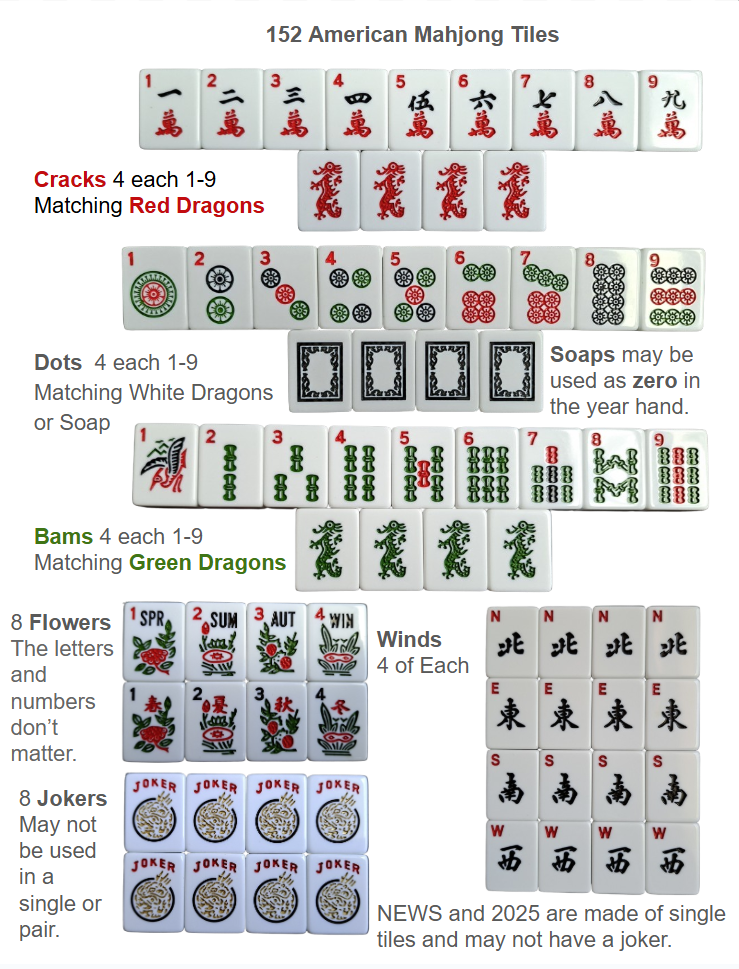 152 American Mahjong Tiles

1 一 萬 2 二 萬 3 三 萬 4 四 萬 5 伍 萬 6 六 萬 7 七 萬 8 八 萬 9 九 萬

Cracks 4 each 1-9
Matching Red Dragons

1 2 3 4 5 6 7 8 9

Dots 4 each 1-9
Matching White Dragons or Soap

Soaps may be used as zero in the year hand.

1 2 3 4 5 6 7 8 9

Bams 4 each 1-9
Matching Green Dragons

8 Flowers
The letters and numbers don't matter.

1 SPR 2 SUM 3 AUT 4 WIN
1 春 2 夏 3 秋 4 冬

Winds
4 of Each

N 北 N 北 N 北 N 北
E 東 E 東 E 東 E 東
S 南 S 南 S 南 S 南
W 西 W 西 W 西 W 西

8 Jokers
May not be used in a single or pair.

JOKER JOKER JOKER JOKER
JOKER JOKER JOKER JOKER

NEWS and 2025 are made of single tiles and may not have a joker.